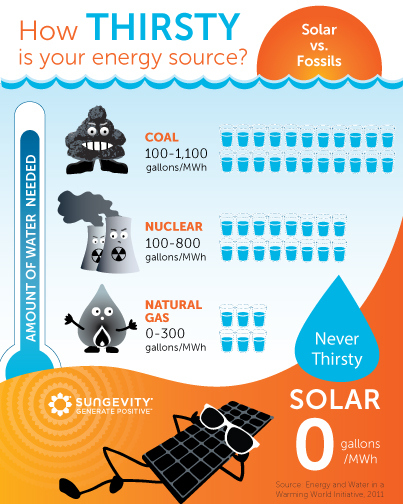 How THIRSTY is your energy source?

Solar vs. Fossils

AMOUNT OF WATER NEEDED

COAL
100-1,100
gallons/MWh

NUCLEAR
100-800
gallons/MWh

NATURAL GAS
0-300
gallons/MWh

Never Thirsty

SUNGEVITY
GENERATE POSITIVE

SOLAR
0 gallons /MWh

Source: Energy and Water in a Warming World Initiative, 2011